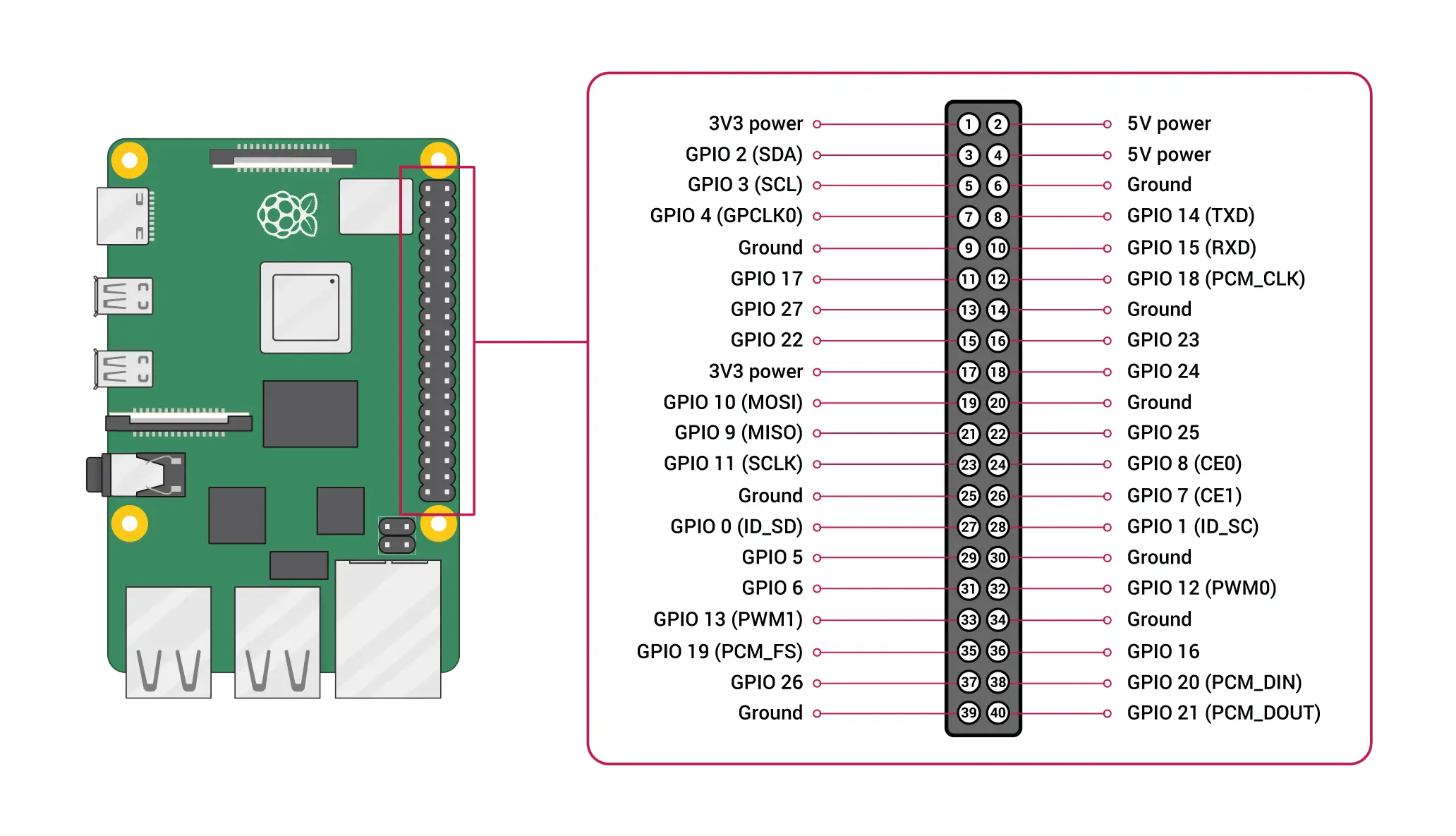 3V3 power 1 2 5V power
GPIO 2 (SDA) 3 4 5V power
GPIO 3 (SCL) 5 6 Ground
GPIO 4 (GPCLK0) 7 8 GPIO 14 (TXD)
Ground 9 10 GPIO 15 (RXD)
GPIO 17 11 12 GPIO 18 (PCM_CLK)
GPIO 27 13 14 Ground
GPIO 22 15 16 GPIO 23
3V3 power 17 18 GPIO 24
GPIO 10 (MOSI) 19 20 Ground
GPIO 9 (MISO) 21 22 GPIO 25
GPIO 11 (SCLK) 23 24 GPIO 8 (CE0)
Ground 25 26 GPIO 7 (CE1)
GPIO 0 (ID_SD) 27 28 GPIO 1 (ID_SC)
GPIO 5 29 30 Ground
GPIO 6 31 32 GPIO 12 (PWM0)
GPIO 13 (PWM1) 33 34 Ground
GPIO 19 (PCM_FS) 35 36 GPIO 16
GPIO 26 37 38 GPIO 20 (PCM_DIN)
Ground 39 40 GPIO 21 (PCM_DOUT)